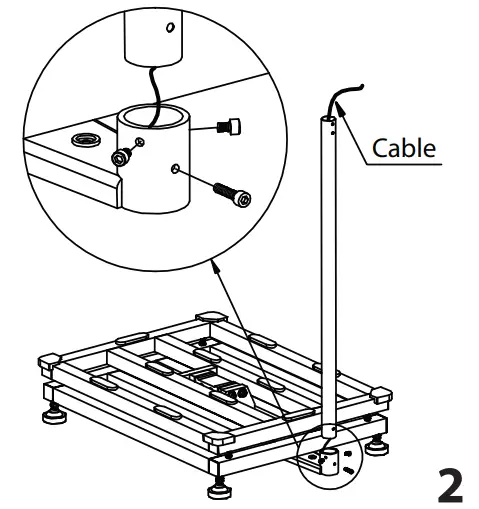 Cable

2