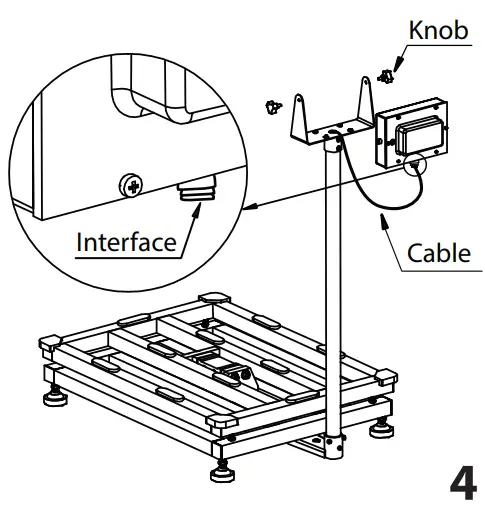 Knob

Interface

Cable

4