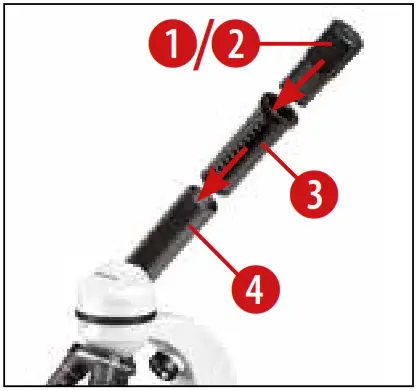 1/2

3

4