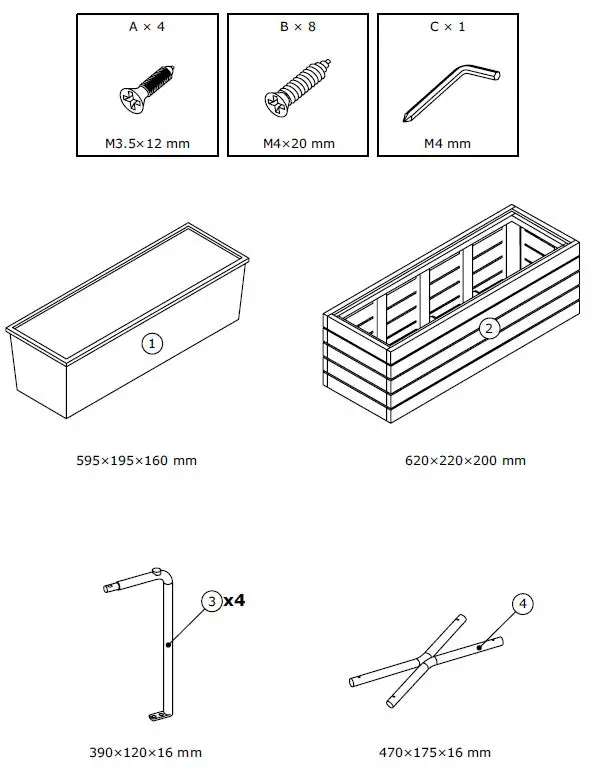 A × 4

M3.5×12 mm

B × 8

M4×20 mm

C × 1

M4 mm

1

595×195×160 mm

2

620×220×200 mm

3 x4

390×120×16 mm

4

470×175×16 mm