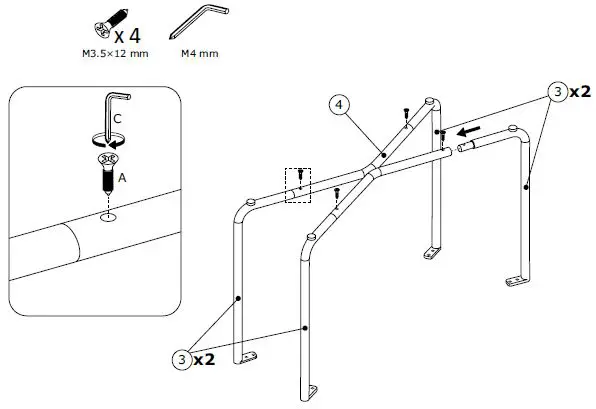 x 4
M3.5×12 mm
M4 mm
C
A
4
3 x2
3 x2