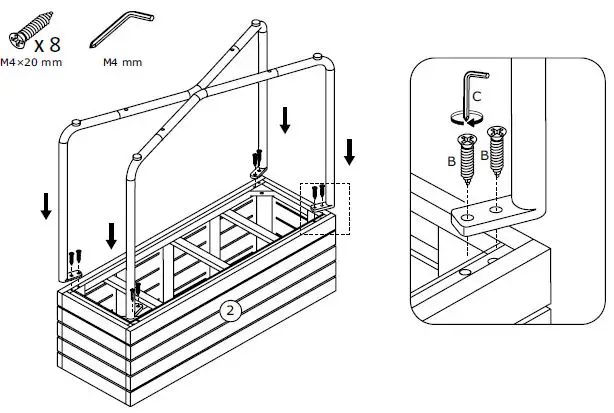 x 8
M4×20 mm
M4 mm
2
C
B
B