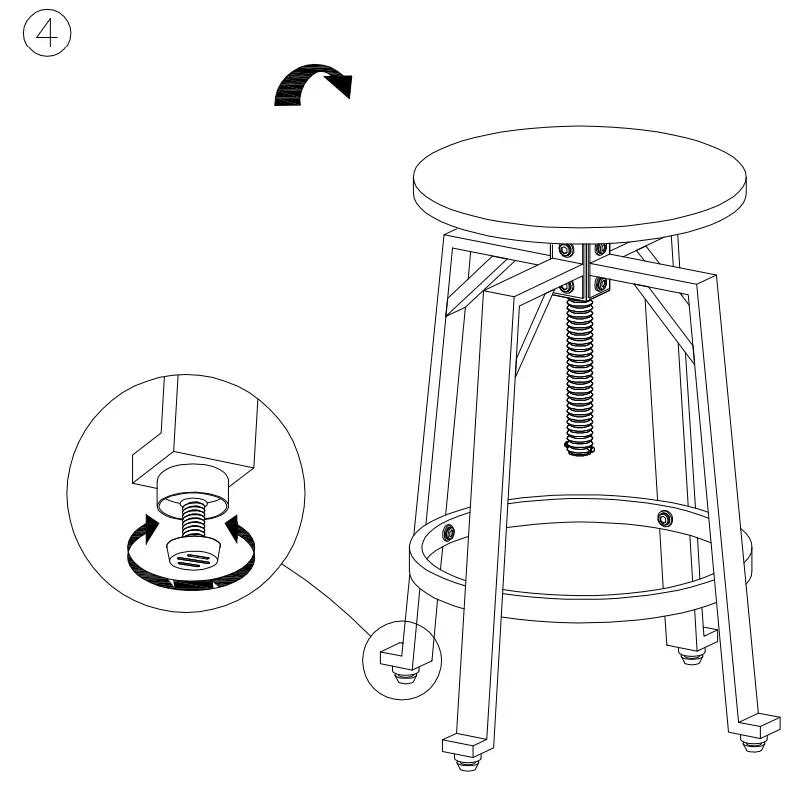 ④