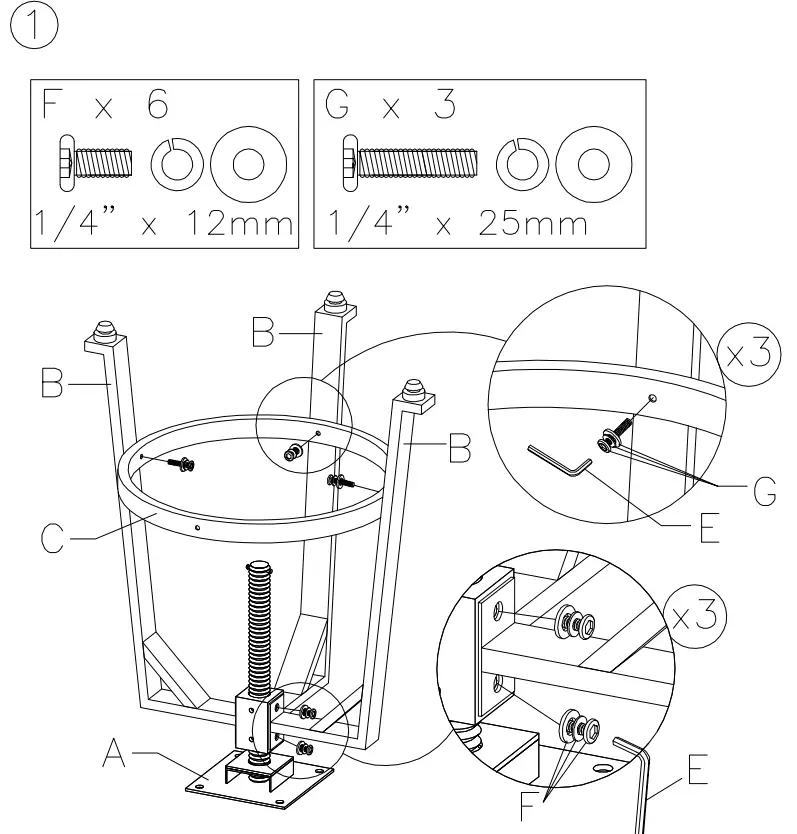 1

F x 6
1/4" x 12mm

G x 3
1/4" x 25mm

B
B
B
C
A
x3
G
E
x3
F
E