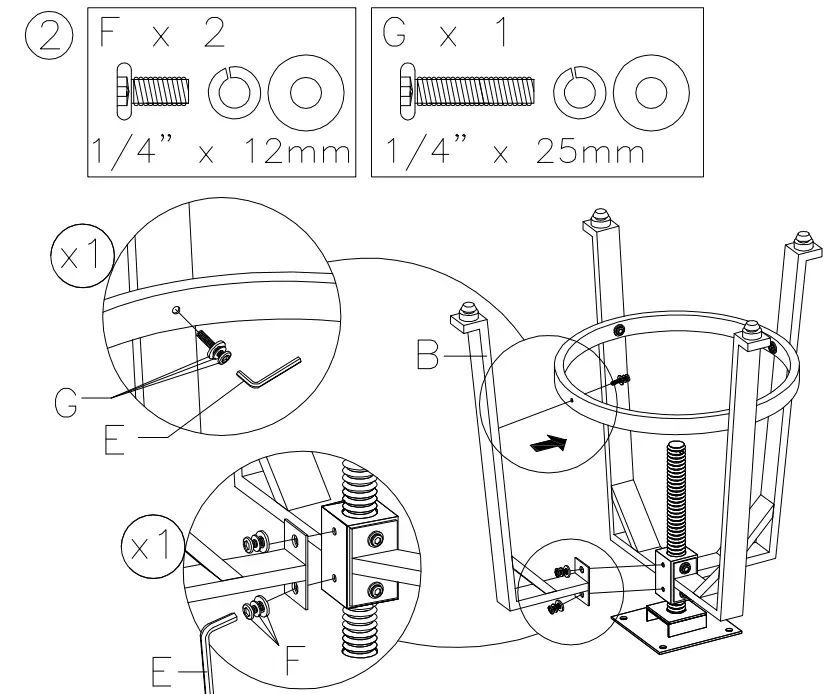 ② F x 2

1/4" x 12mm

G x 1

1/4" x 25mm

x1

G

E

B

x1

E

F