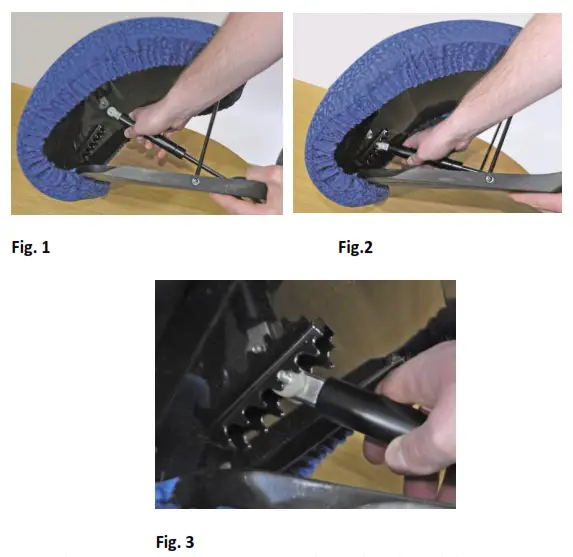 Fig. 1

Fig.2

Fig. 3