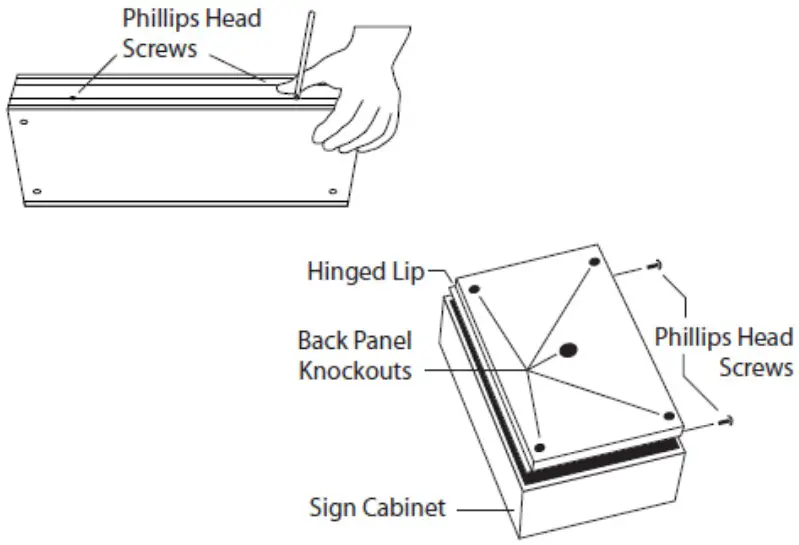 Phillips Head Screws

Hinged Lip

Back Panel Knockouts

Phillips Head Screws

Sign Cabinet