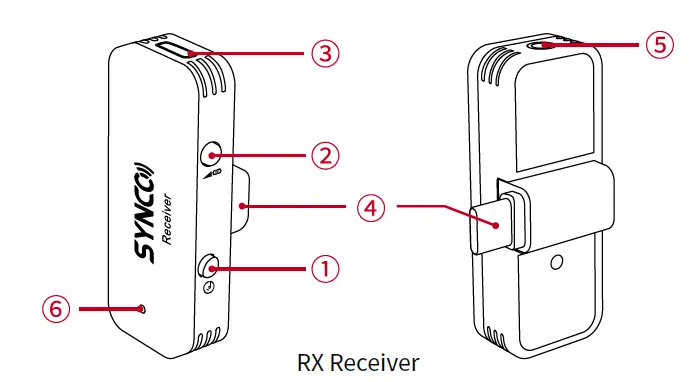 ③
②
SYNCO
Receiver
④
①
⑥
⑤
RX Receiver