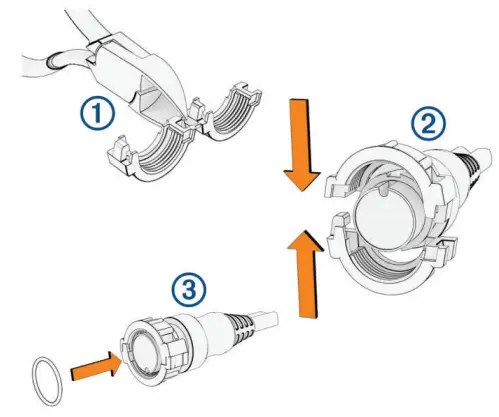 1

2

3