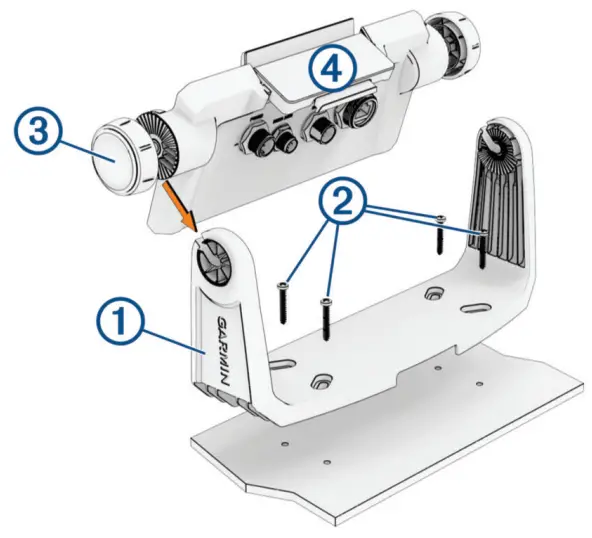 4
3
2
1
GARMIN