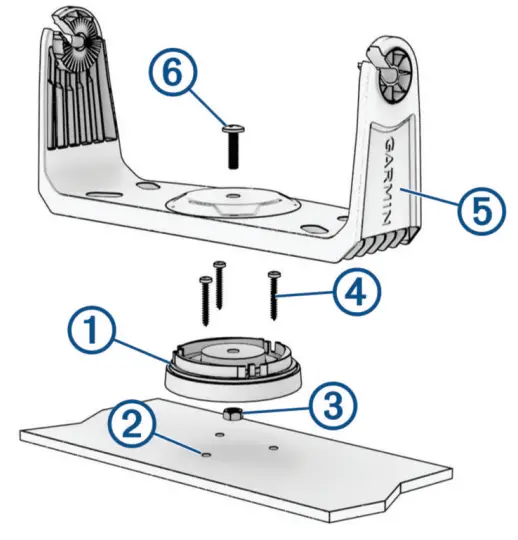 6
GARMIN
5
4
1
3
2