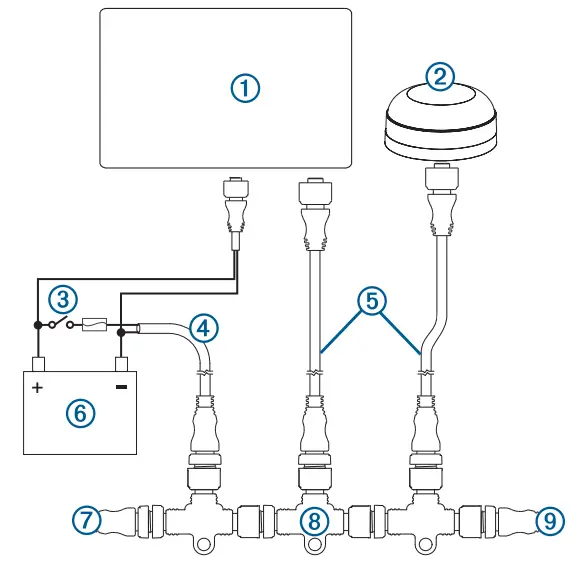 1
2
3
4
5
+
−
6
7
8
9