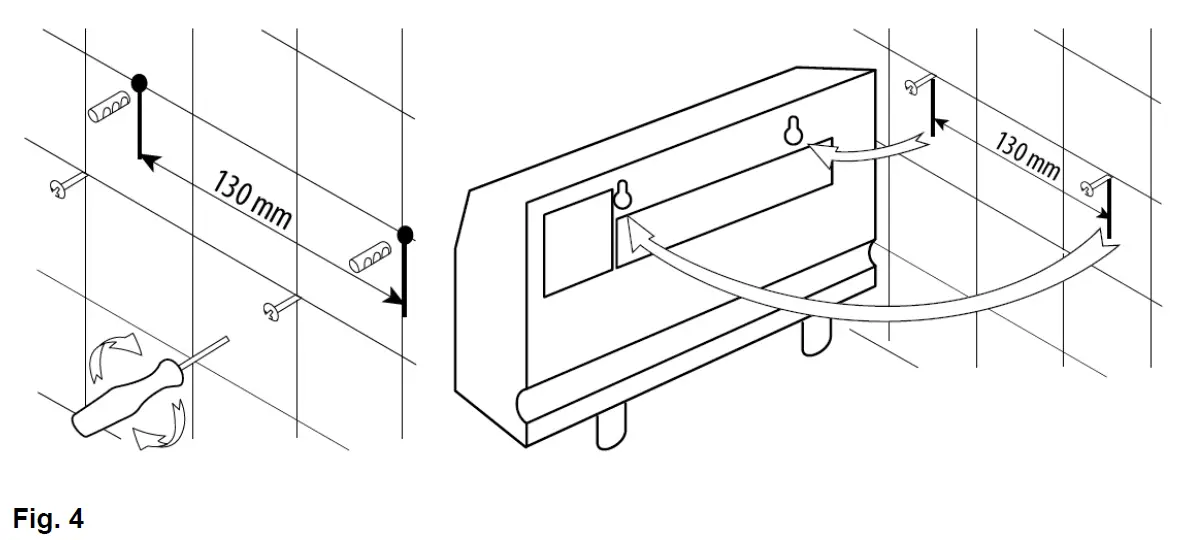 130 mm

130 mm

Fig. 4