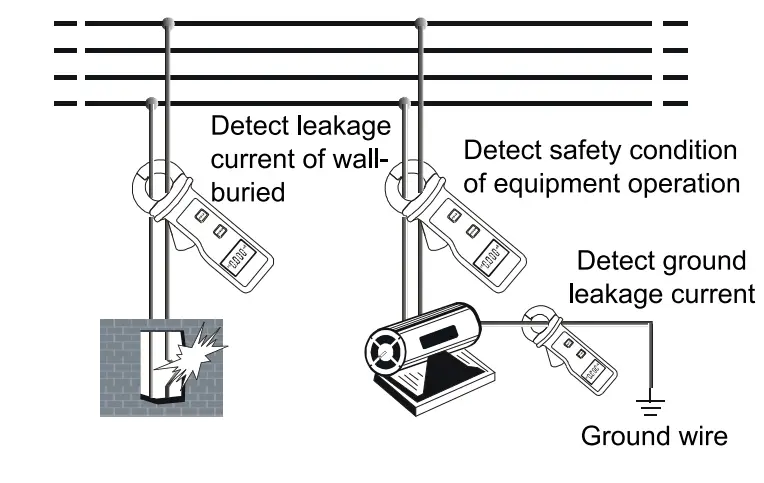 Detect leakage current of wall-buried

Detect safety condition of equipment operation

Detect ground leakage current

Ground wire