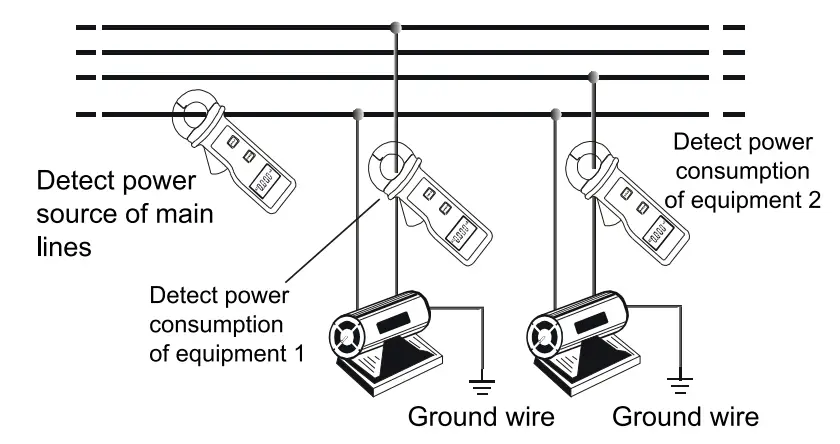 Detect power source of main lines

Detect power consumption of equipment 1

Detect power consumption of equipment 2

Ground wire

Ground wire