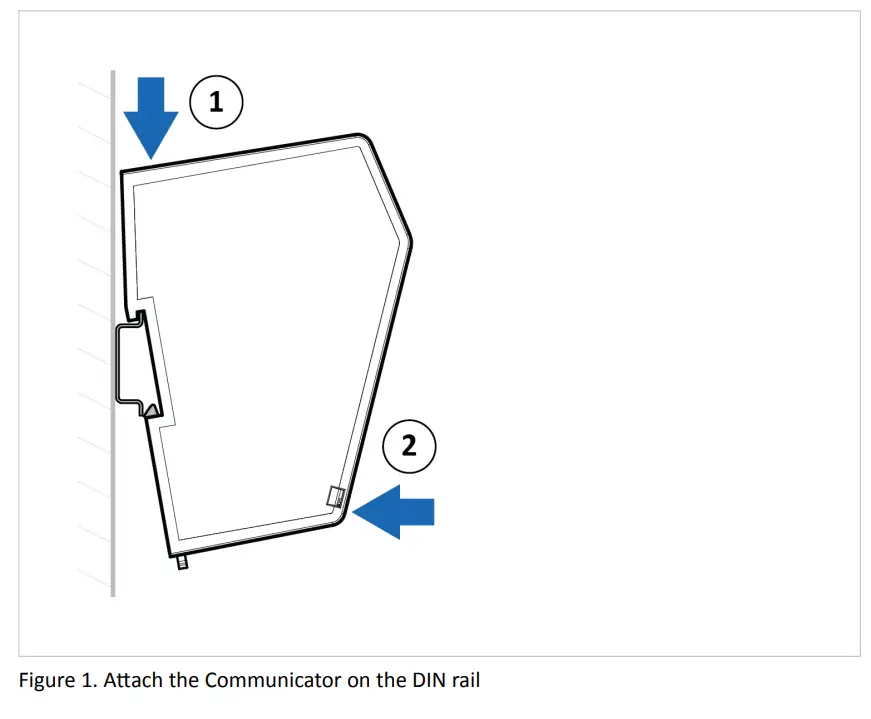 1

2

Figure 1. Attach the Communicator on the DIN rail