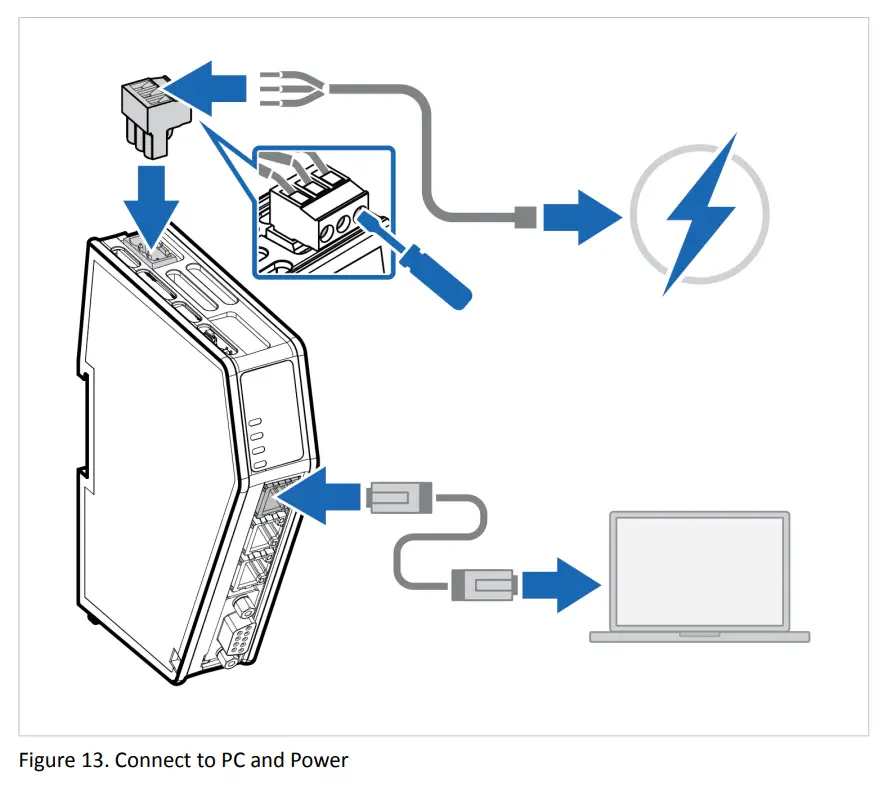 Figure 13. Connect to PC and Power