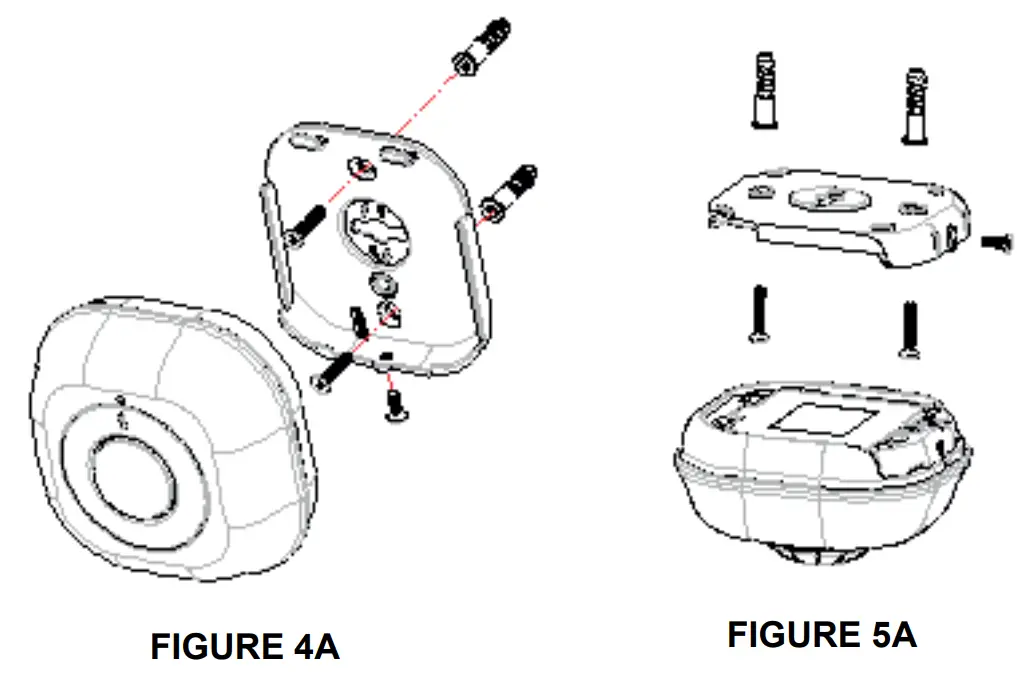 FIGURE 4A

FIGURE 5A