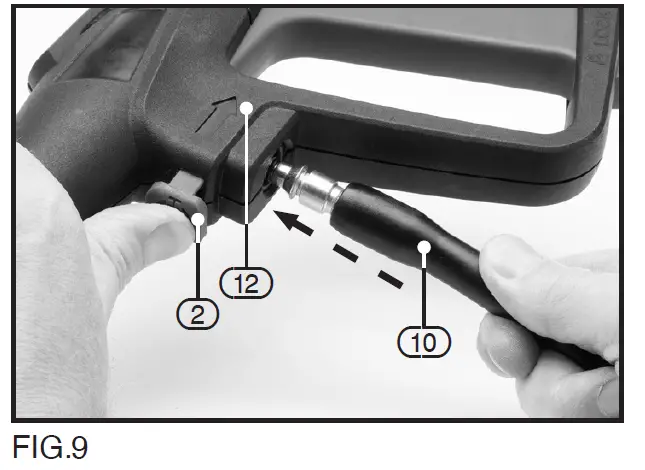 12

2

10

FIG.9