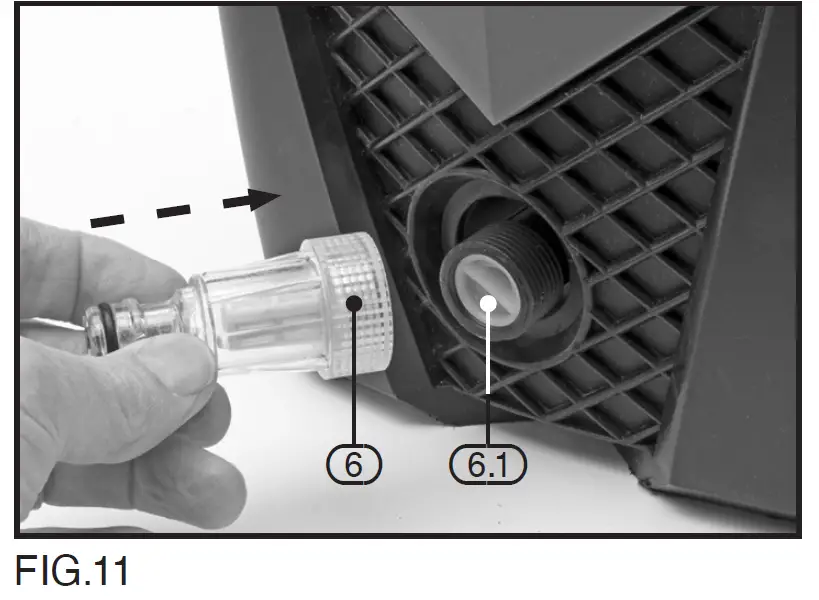 6
6.1
FIG.11