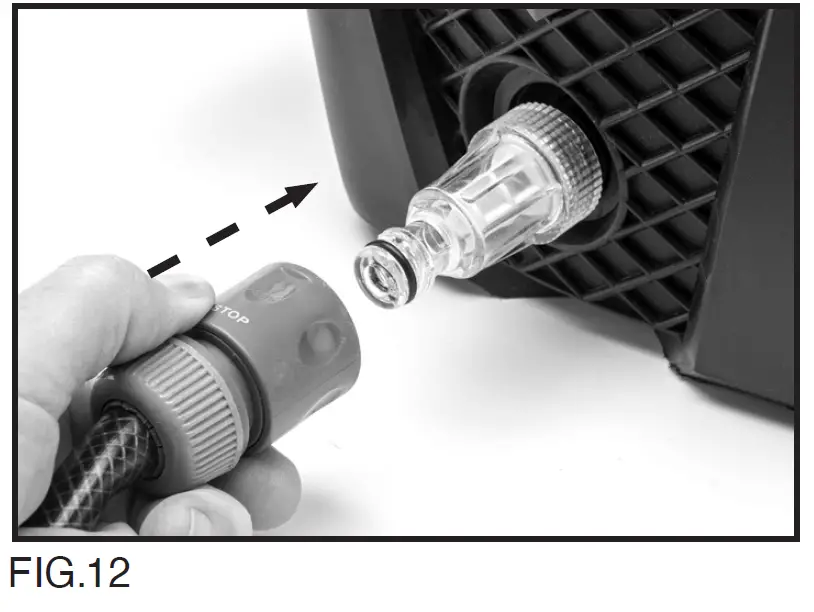 STOP

FIG.12