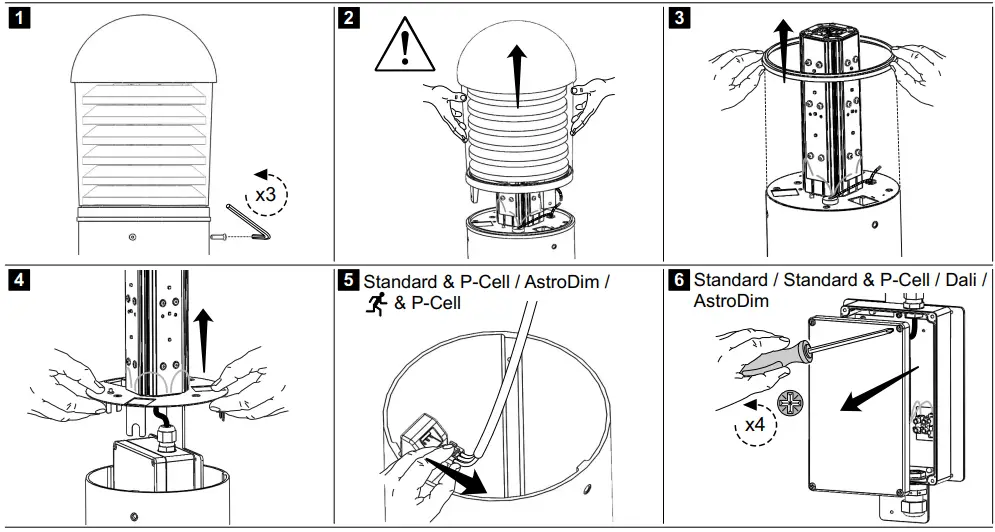 1

x3

2

3

4

5 Standard & P-Cell / AstroDim / & P-Cell

6 Standard / Standard & P-Cell / Dali / AstroDim

x4