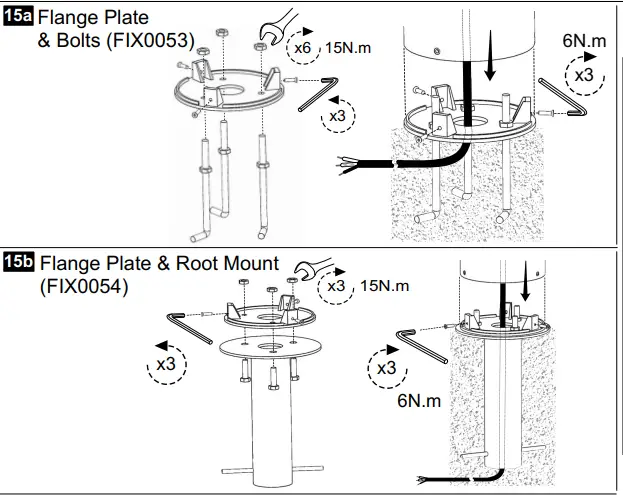 15a Flange Plate & Bolts (FIX0053)

x6 15N.m

x3

6N.m

x3

15b Flange Plate & Root Mount (FIX0054)

x3 15N.m

x3

x3

6N.m