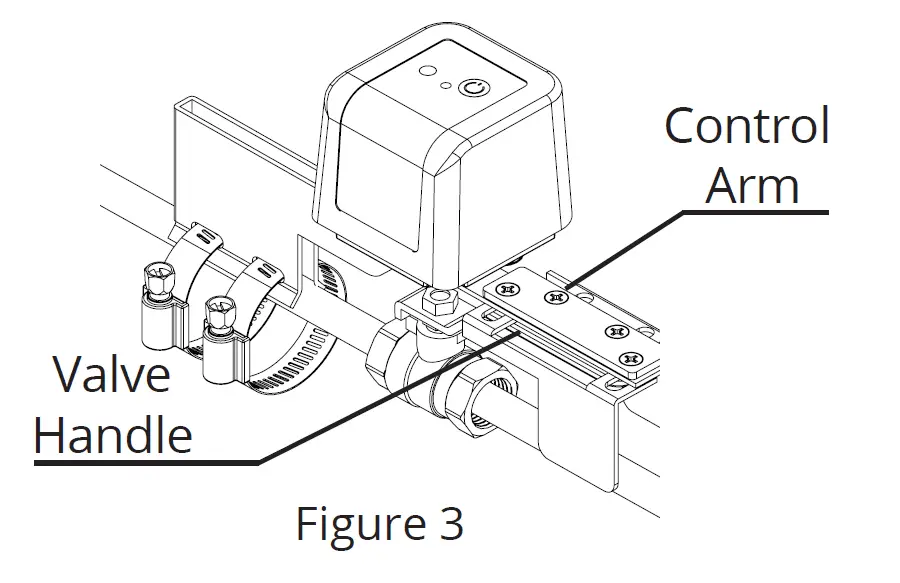 Control Arm

Valve Handle

Figure 3