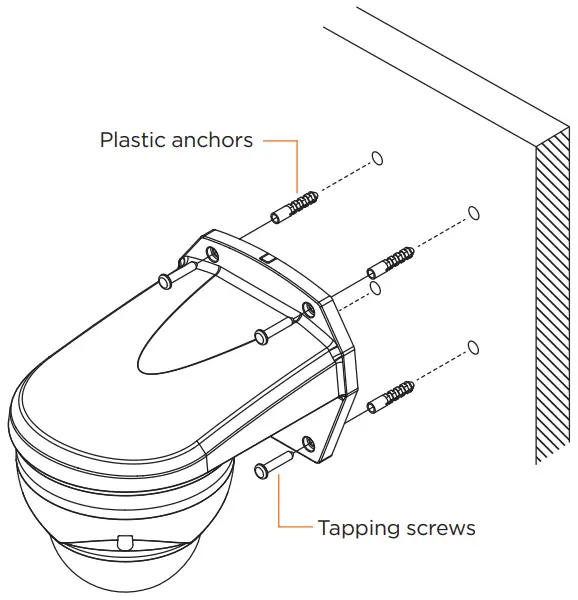 Plastic anchors

Tapping screws