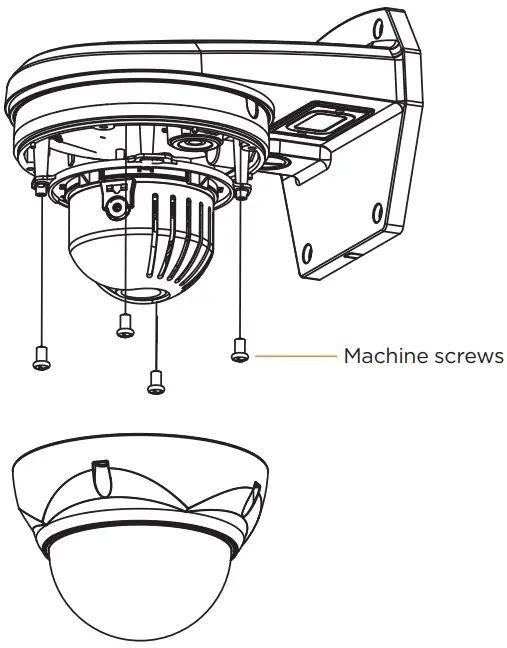 Machine screws