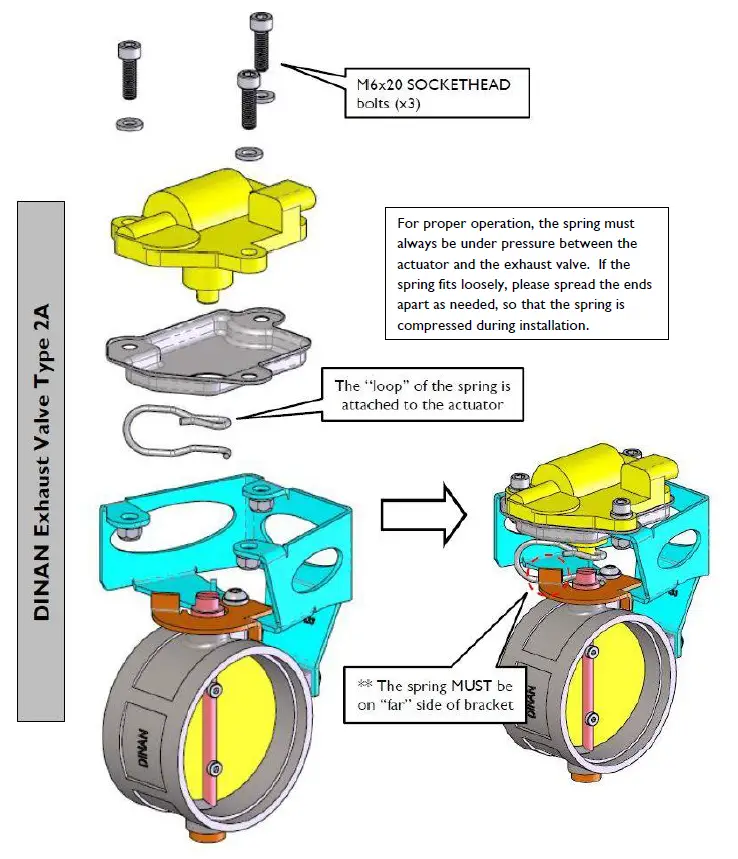 DINAN Exhaust Valve Type 2A

M6x20 SOCKETHEAD bolts (x3)

For proper operation, the spring must always be under pressure between the actuator and the exhaust valve. If the spring fits loosely, please spread the ends apart as needed, so that the spring is compressed during installation.

The "loop" of the spring is attached to the actuator

** The spring MUST be on "far" side of bracket

DINAN