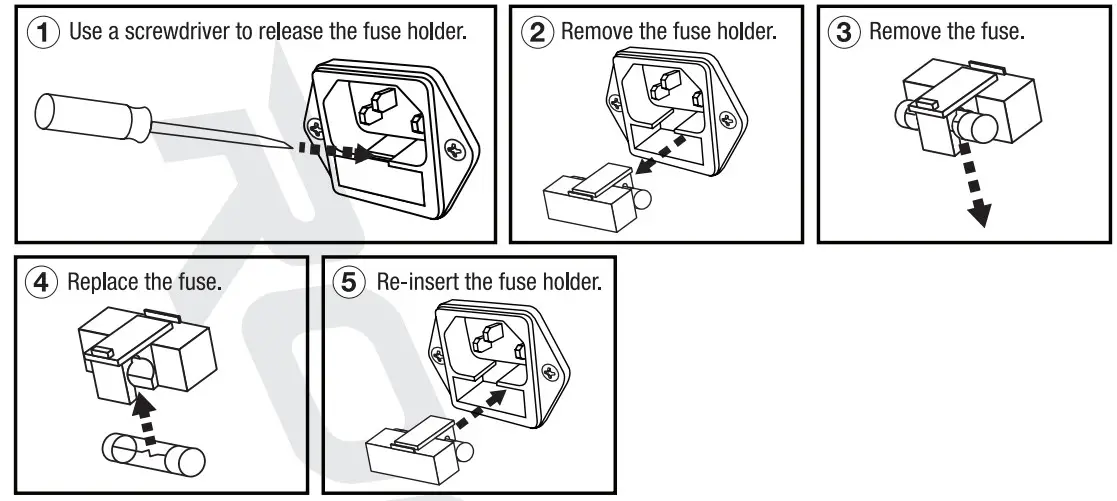 1 Use a screwdriver to release the fuse holder.

2 Remove the fuse holder.

3 Remove the fuse.

4 Replace the fuse.

5 Re-insert the fuse holder.