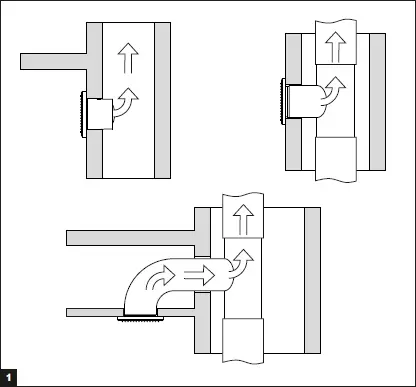 1