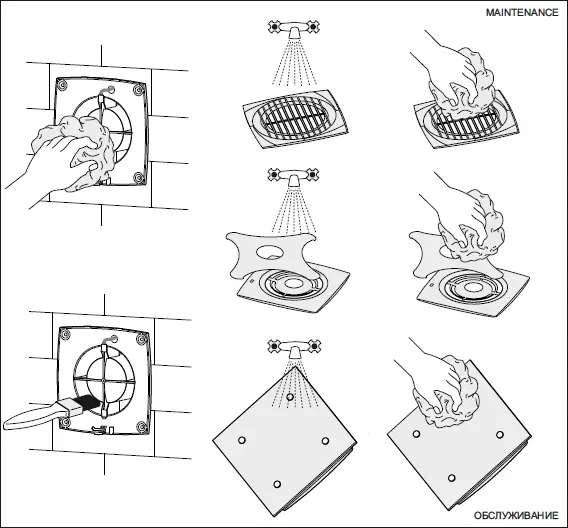 MAINTENANCE

ОБСЛУЖИВАНИЕ