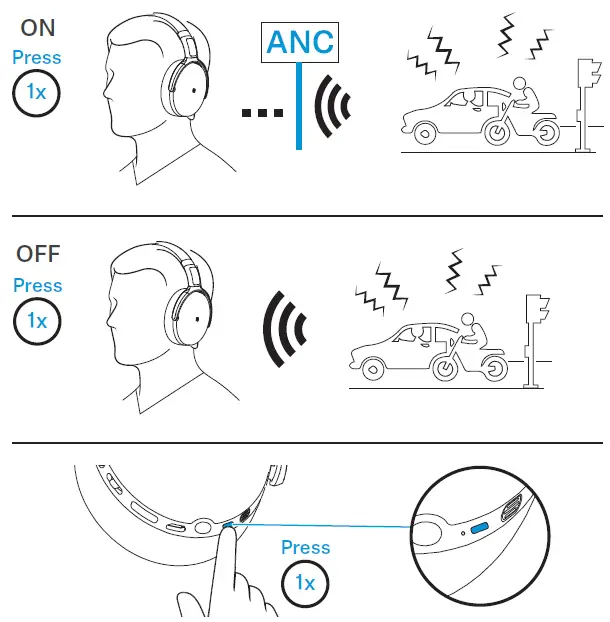 ON
Press
1x

ANC

OFF
Press
1x

Press
1x