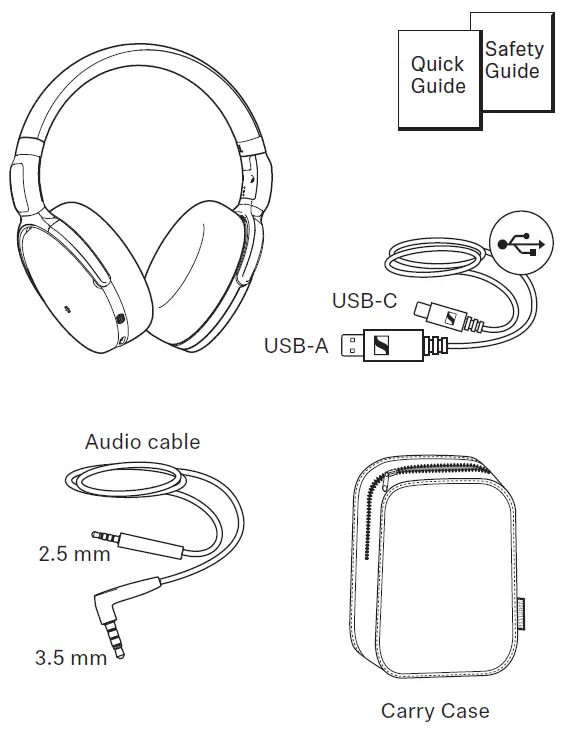 Quick Guide

Safety Guide

USB-C

USB-A

Audio cable

2.5 mm

3.5 mm

Carry Case