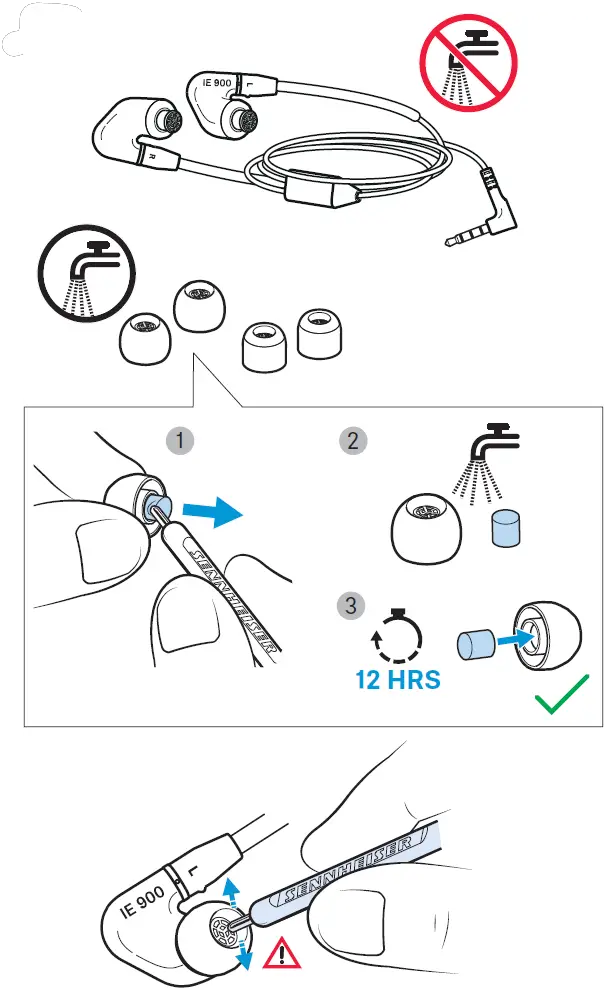 IE 900
L
R

1

SENNHEISER

2

3

12 HRS

IE 900
L
SENNHEISER