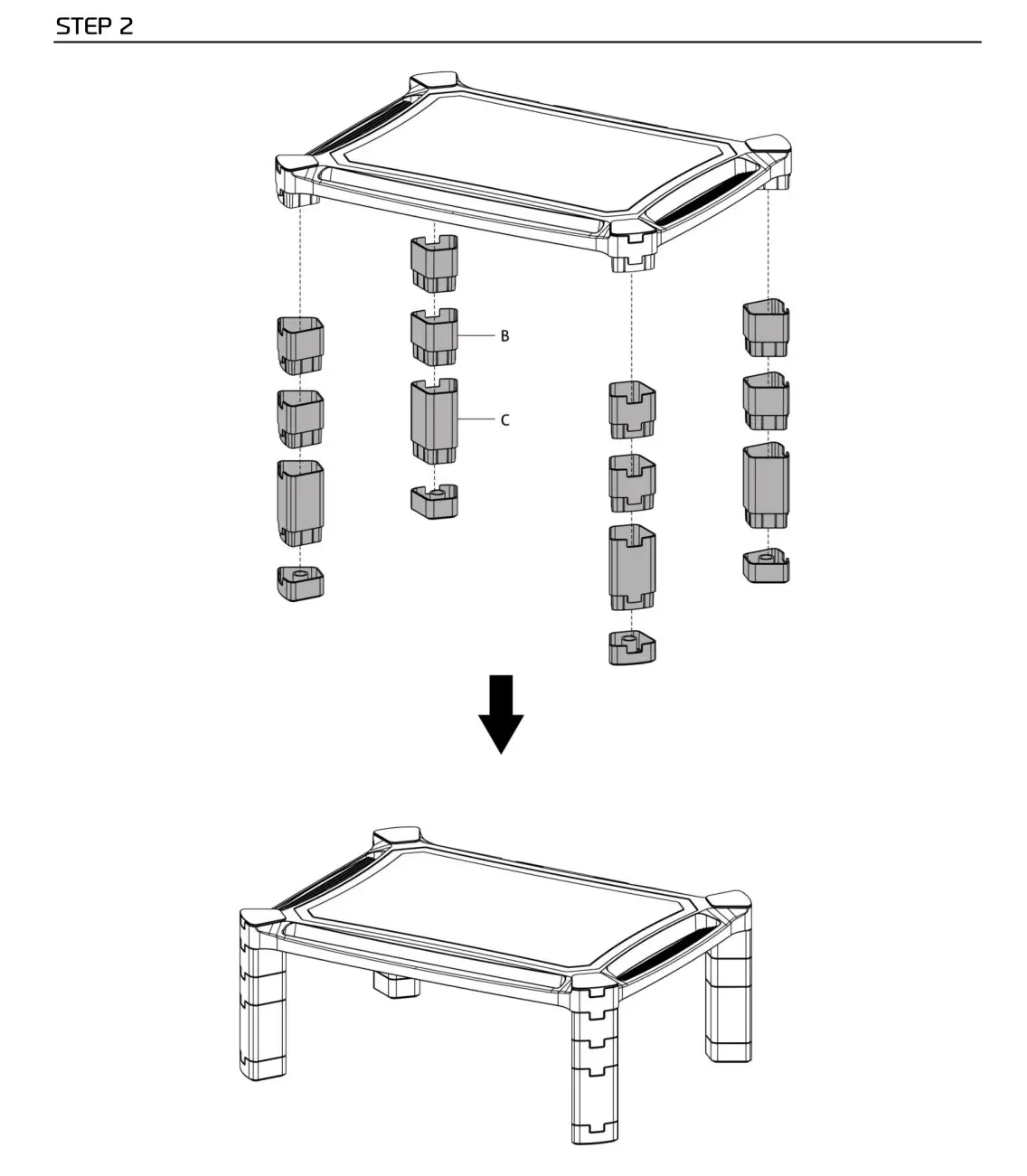 STEP 2

B

C