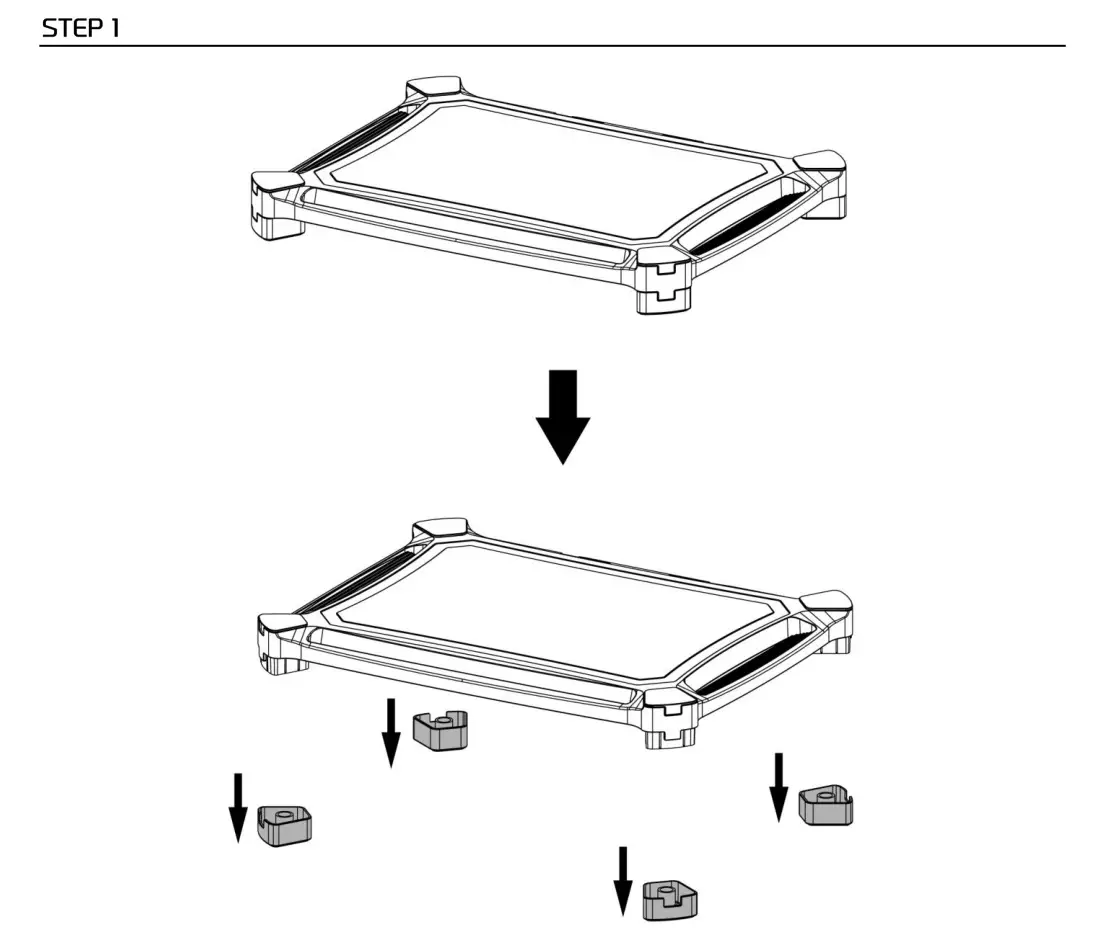 STEP 1