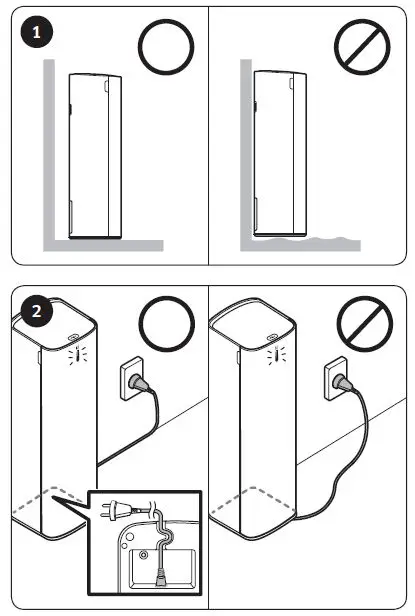 1

2