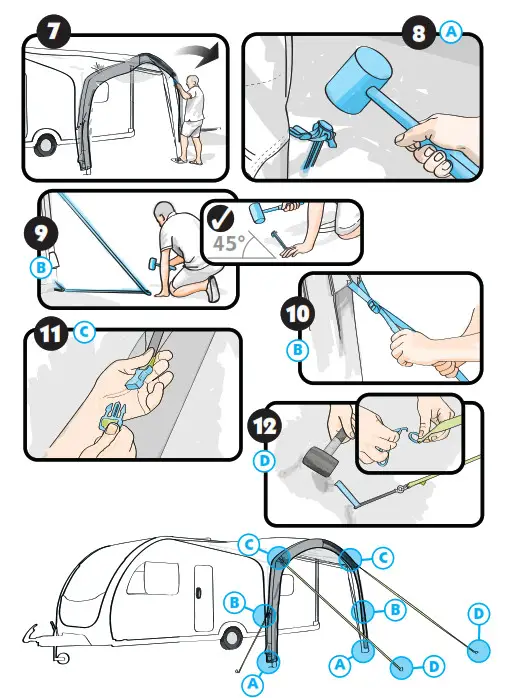 7

8 A

9
B

45°

10
B

11 C

12
D

C
C
B
B
D
A
D
A