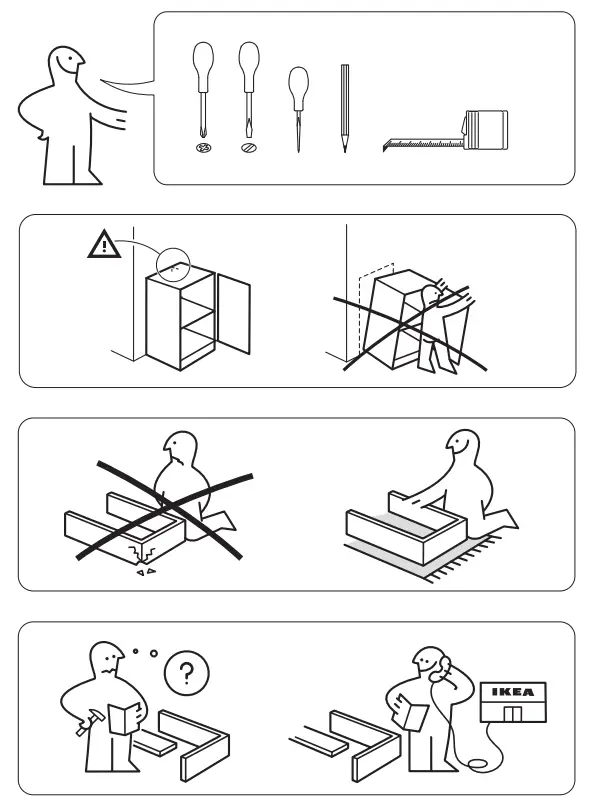 ?

IKEA