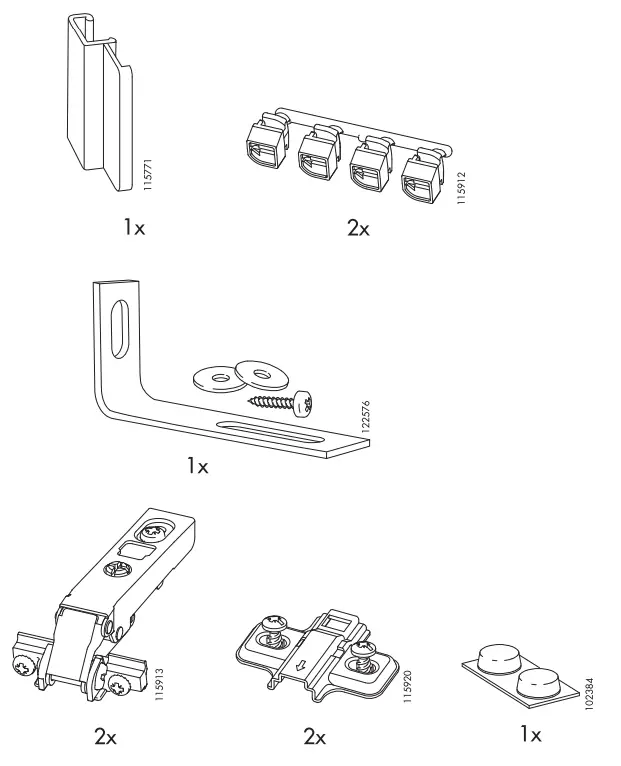 115771
1x

115912
2x

122576
1x

115913
2x

115920
2x

102384
1x