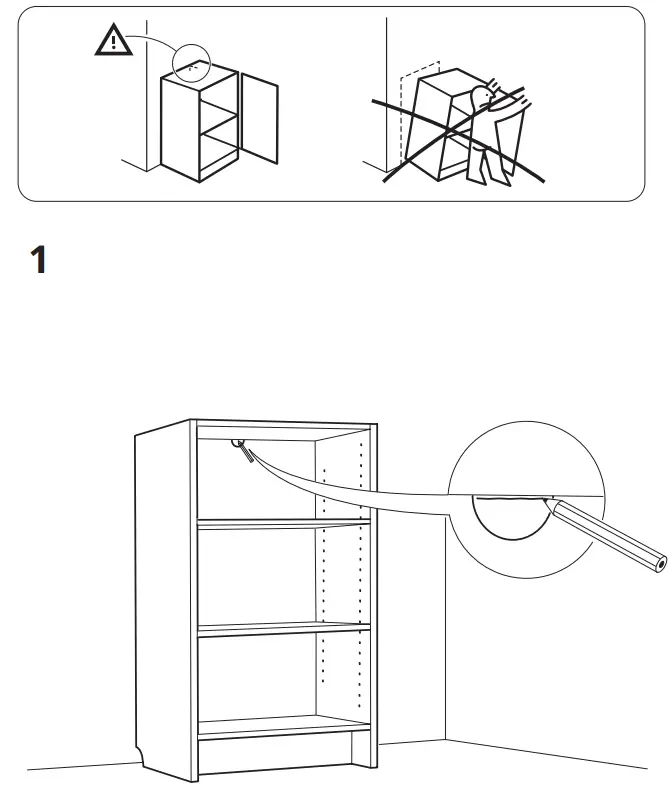 1