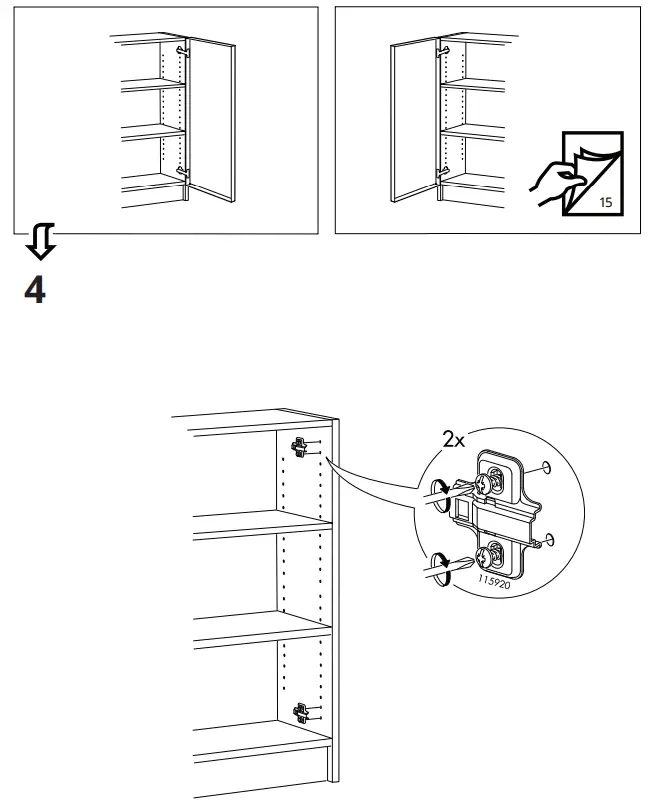 15

4

2x

115920