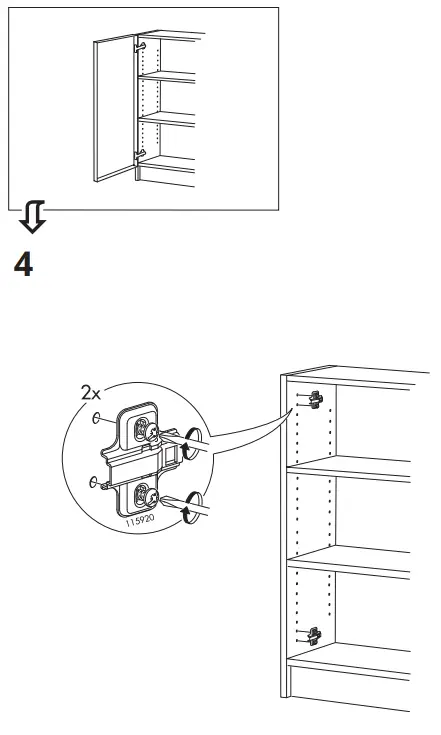 4

2x

115920