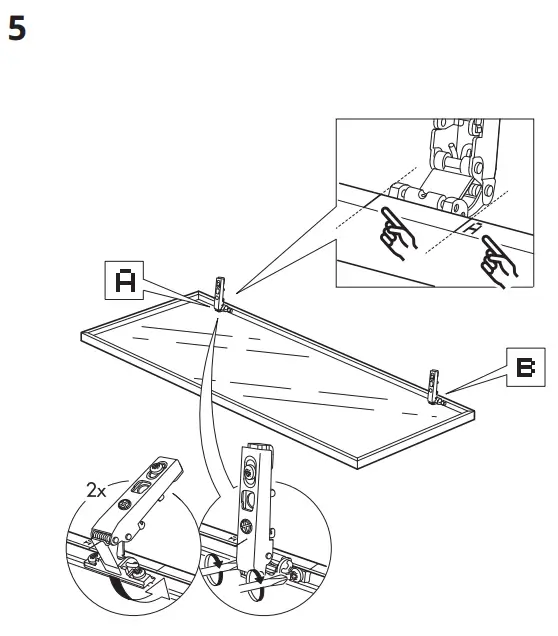 5

A

A

B

2x