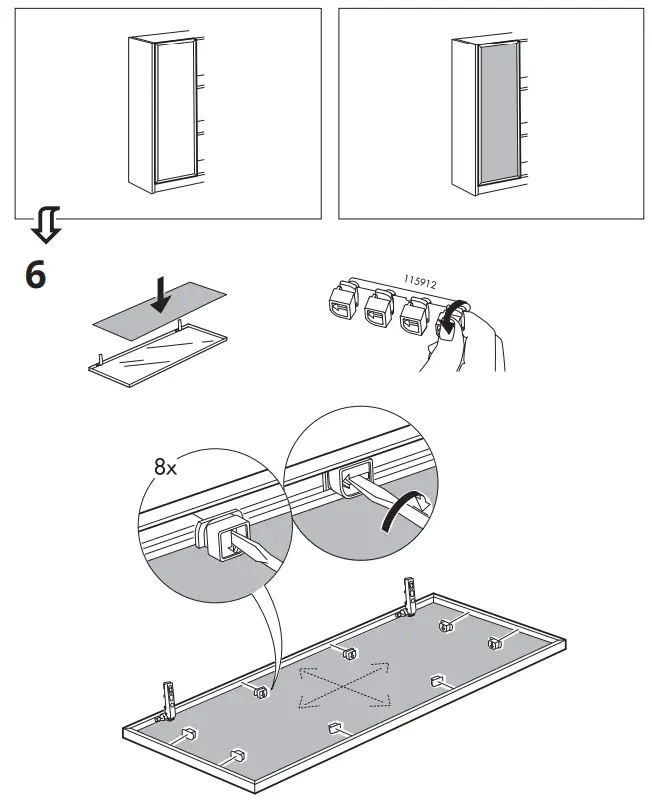 6

115912

8x