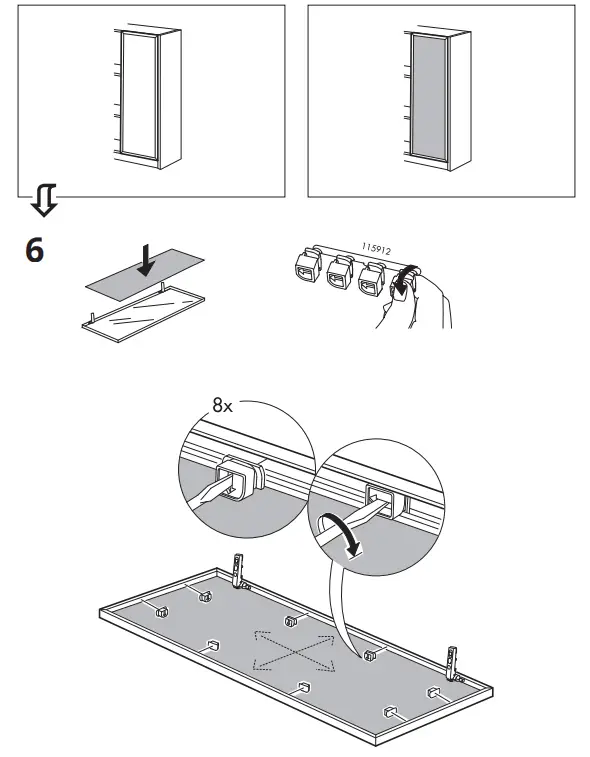 6

115912

8x