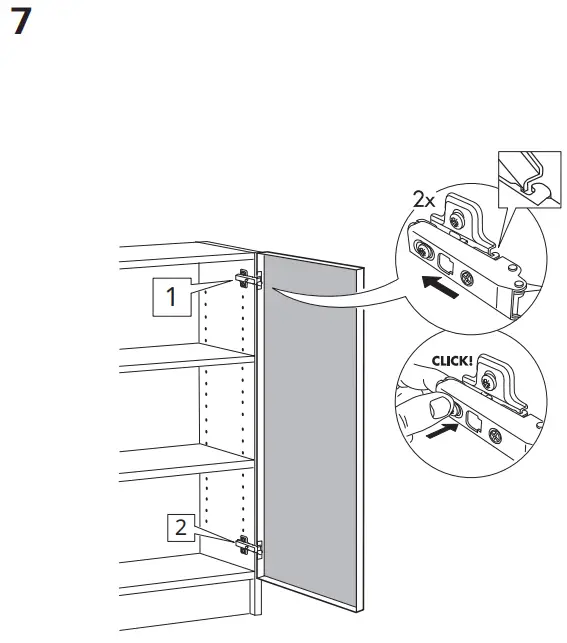 7

2x

1

CLICK!

2